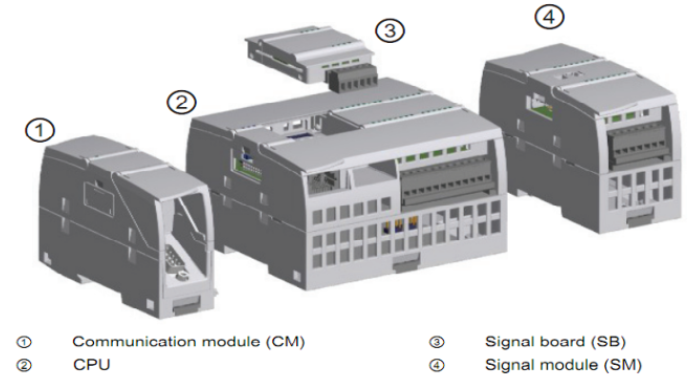 ③
④
②
①

① Communication module (CM)
② CPU

③ Signal board (SB)
④ Signal module (SM)